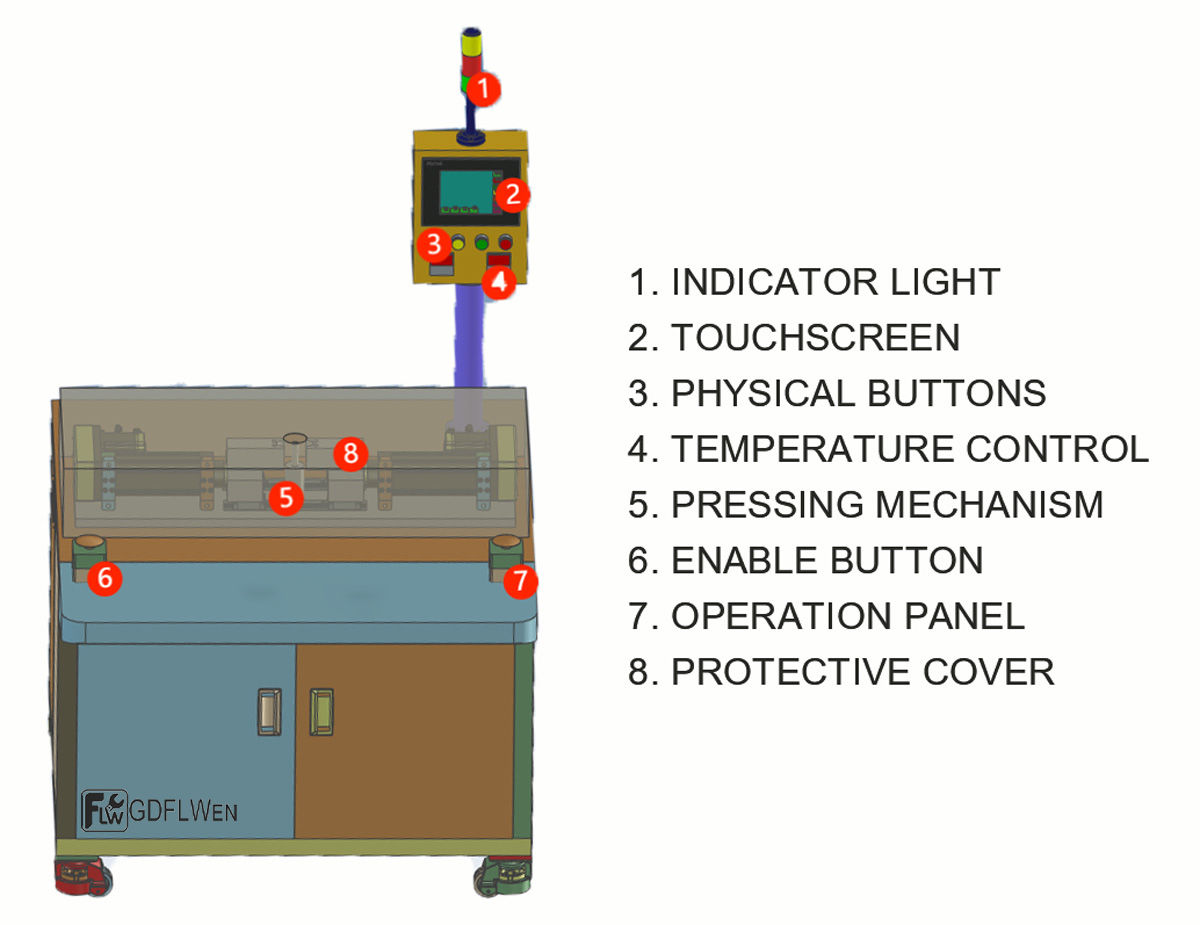 1
2
3
4
8
5
6
7
FLW GDFLWEN

1. INDICATOR LIGHT
2. TOUCHSCREEN
3. PHYSICAL BUTTONS
4. TEMPERATURE CONTROL
5. PRESSING MECHANISM
6. ENABLE BUTTON
7. OPERATION PANEL
8. PROTECTIVE COVER